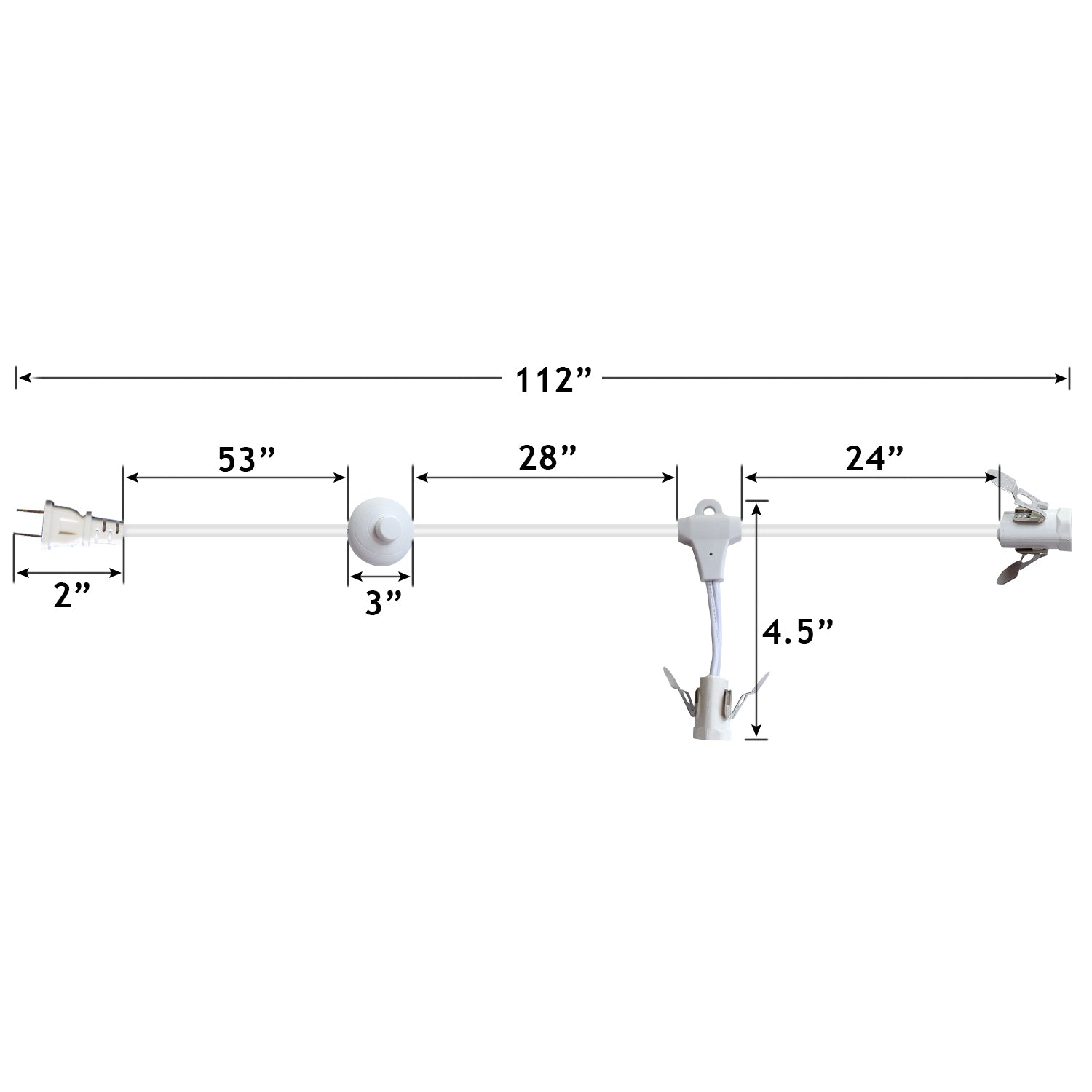 112”

53”

28”

24”

2”

3”

4.5”