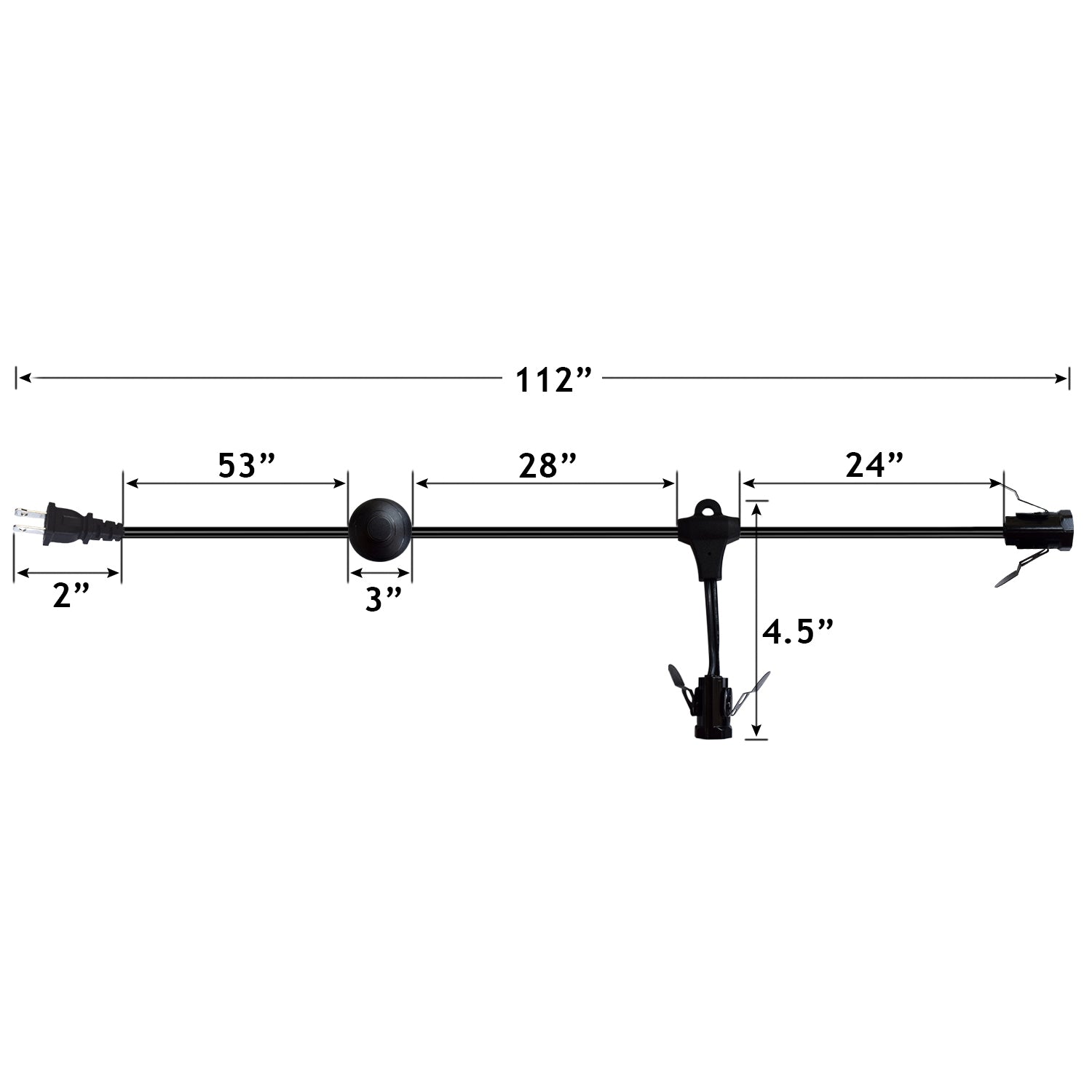 112”

53”

28”

24”

2”

3”

4.5”