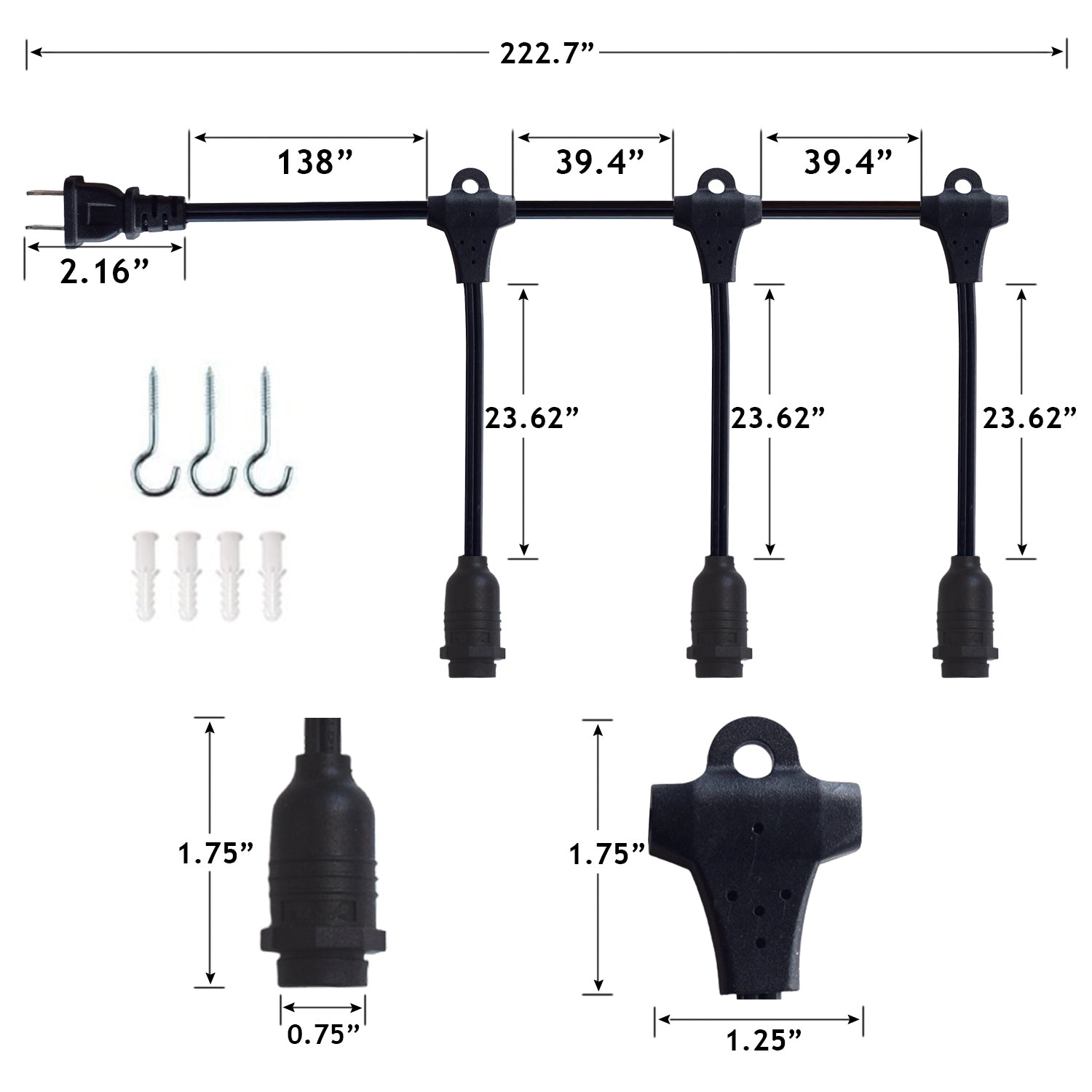 222.7”

138”

39.4”

39.4”

2.16”

23.62”

23.62”

23.62”

1.75”

0.75”

1.75”

1.25”